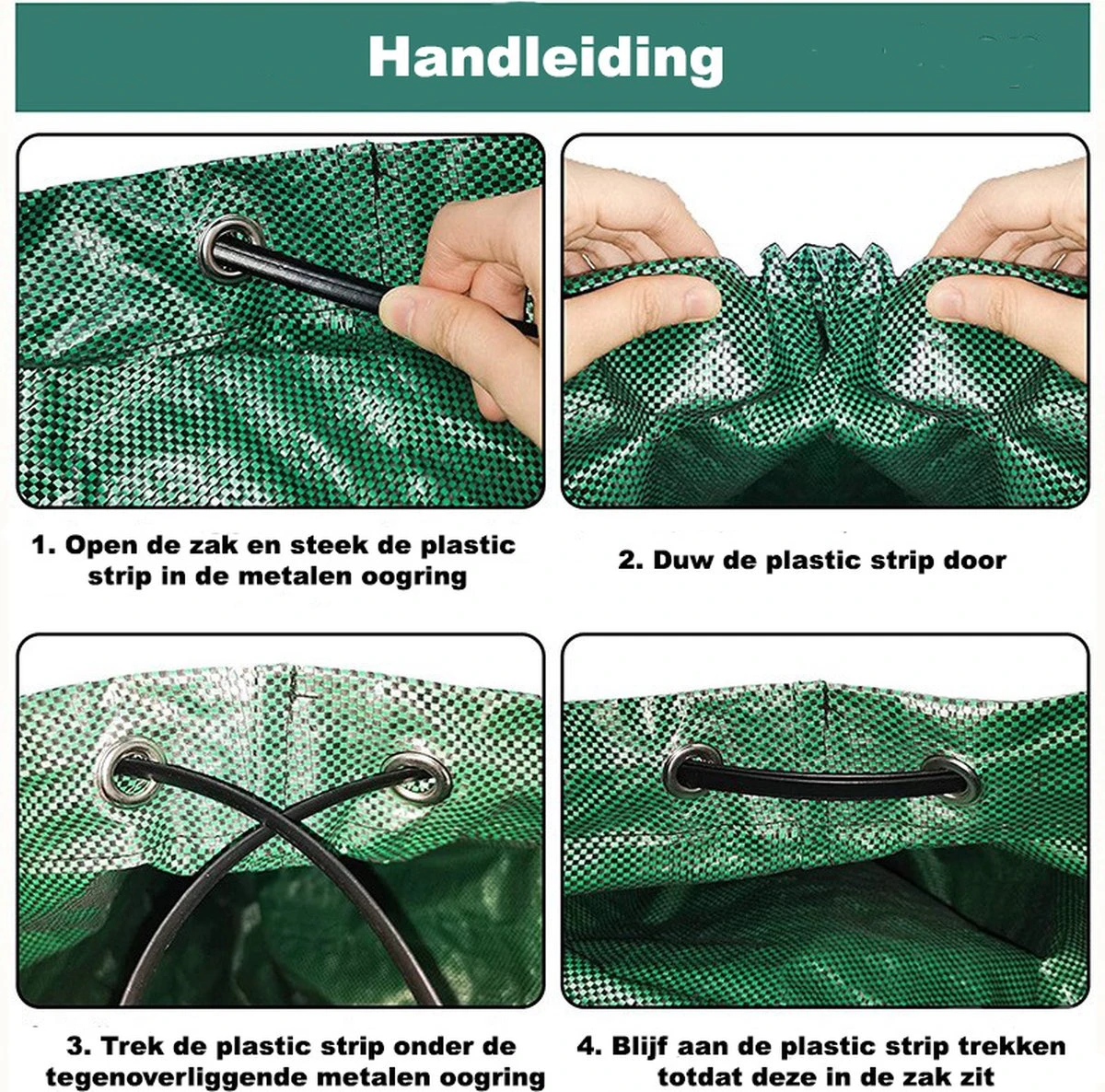 Handleiding

1. Open de zak en steek de plastic strip in de metalen oogring

2. Duw de plastic strip door

3. Trek de plastic strip onder de tegenoverliggende metalen oogring

4. Blijf aan de plastic strip trekken totdat deze in de zak zit